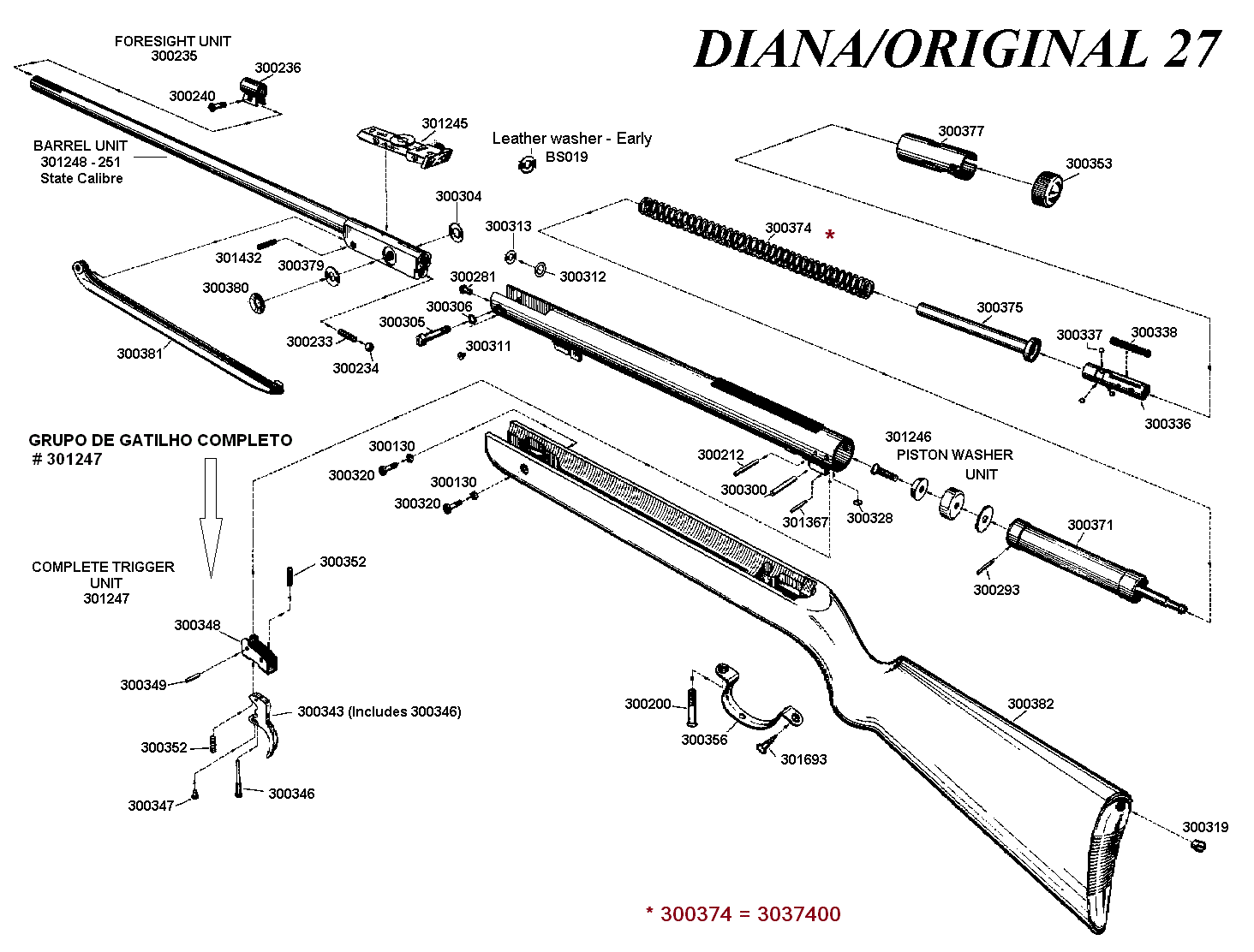 DIANA/ORIGINAL 27

FORESIGHT UNIT
300235

300236

300240

BARREL UNIT
301248 - 251
State Calibre

301245

Leather washer - Early
BS019

300377

300353

300304

300313

300374 *

301432

300379

300380

300281

300312

300306

300305

300233

300234

300311

300381

300375

300337

300338

300336

GRUPO DE GATILHO COMPLETO
# 301247

300130

300320

300130

300320

300212

300300

301367

300328

301246
PISTON WASHER
UNIT

300371

300293

COMPLETE TRIGGER
UNIT
301247

300352

300348

300349

300343 (Includes 300346)

300352

300347

300346

300200

300356

301693

300382

300319

* 300374 = 3037400